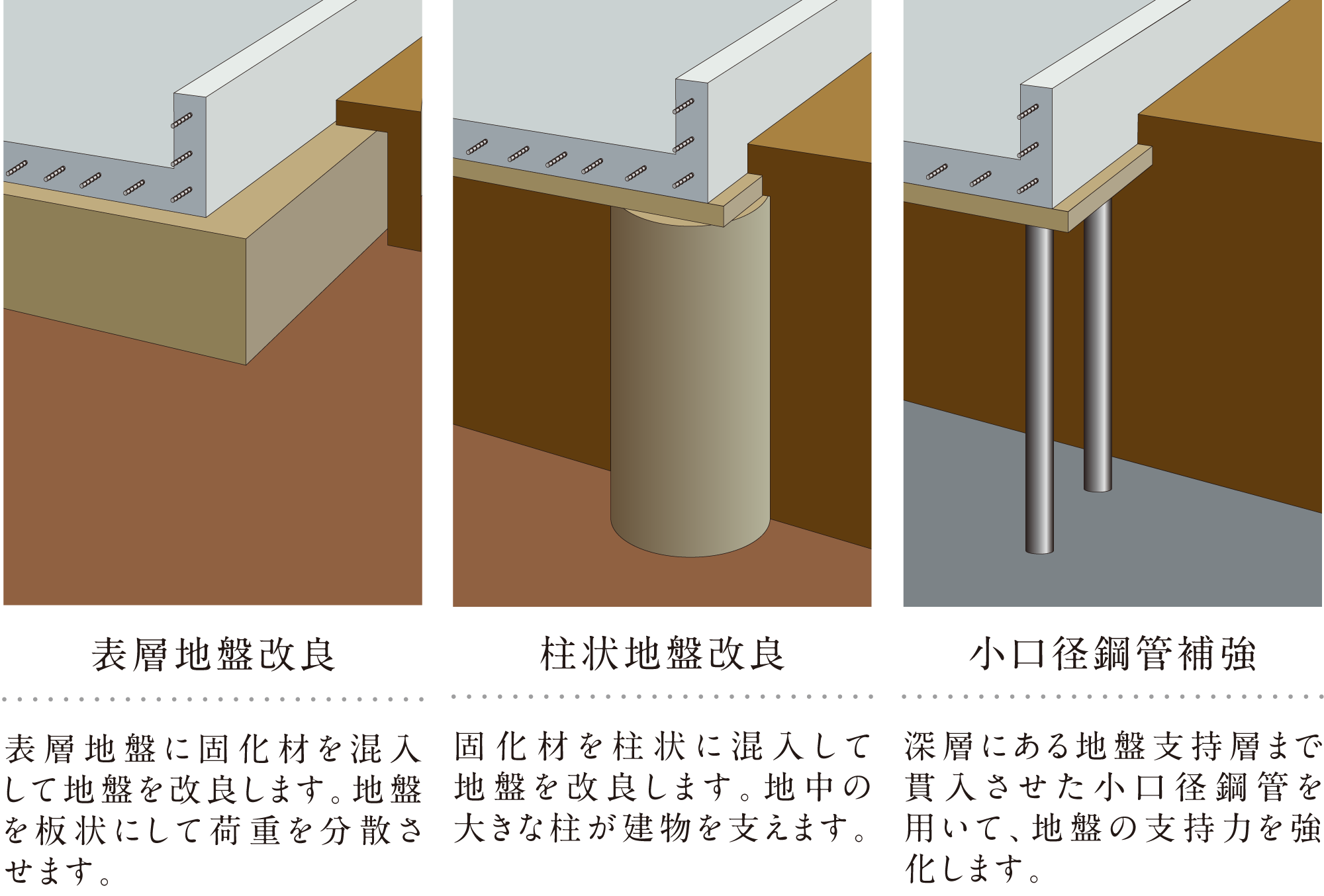 表層地盤改良

表層地盤に固化材を混入して地盤を改良します。地盤を板状にして荷重を分散させます。

柱状地盤改良

固化材を柱状に混入して地盤を改良します。地中の大きな柱が建物を支えます。

小口径鋼管補強

深層にある地盤支持層まで貫入させた小口径鋼管を用いて、地盤の支持力を強化します。