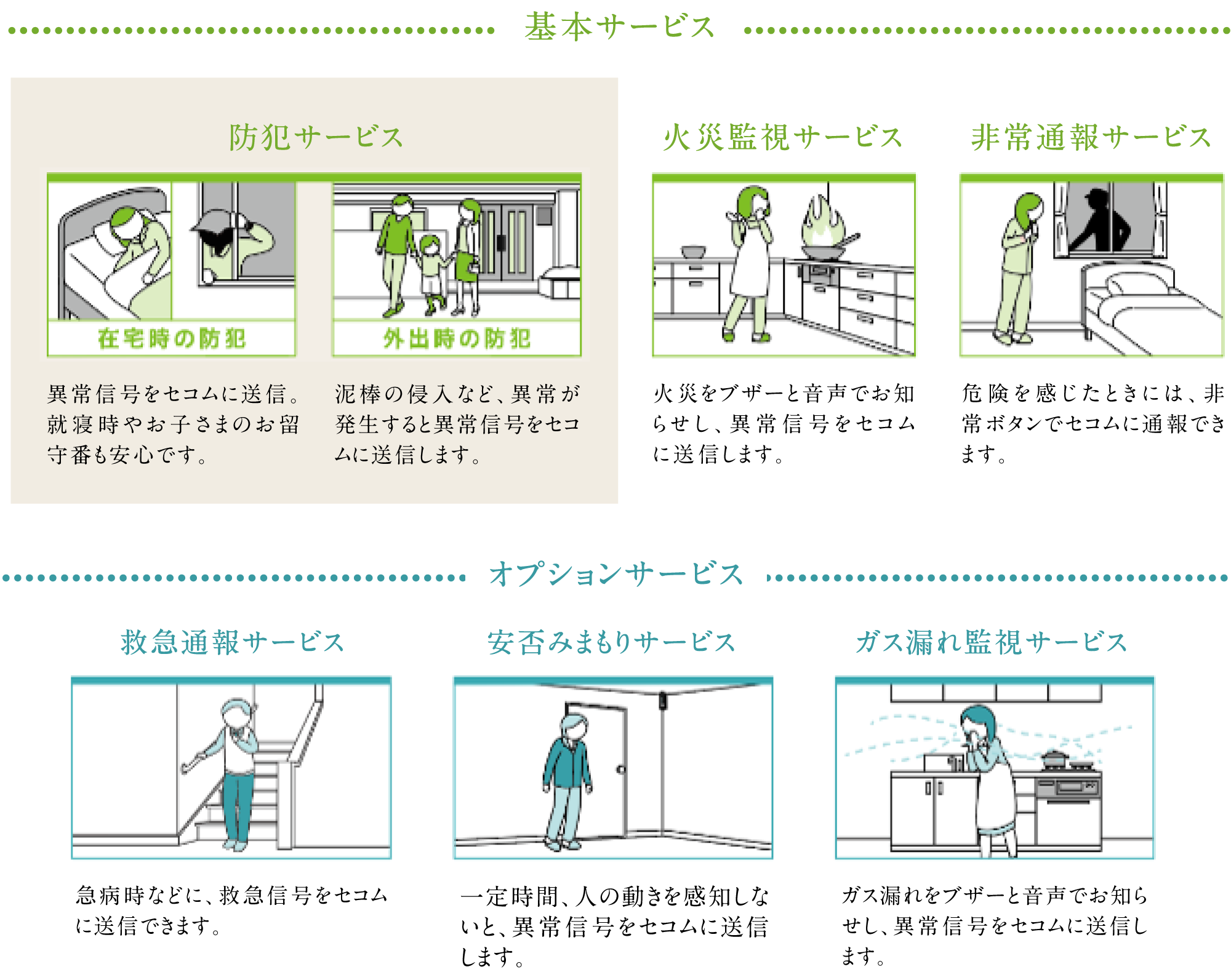 基本サービス

防犯サービス

在宅時の防犯

外出時の防犯

異常信号をセコムに送信。就寝時やお子さまのお留守番も安心です。

泥棒の侵入など、異常が発生すると異常信号をセコムに送信します。

火災監視サービス

火災をブザーと音声でお知らせし、異常信号をセコムに送信します。

非常通報サービス

危険を感じたときには、非常ボタンでセコムに通報できます。

オプションサービス

救急通報サービス

急病時などに、救急信号をセコムに送信できます。

安否みまもりサービス

一定時間、人の動きを感知しないと、異常信号をセコムに送信します。

ガス漏れ監視サービス

ガス漏れをブザーと音声でお知らせし、異常信号をセコムに送信します。